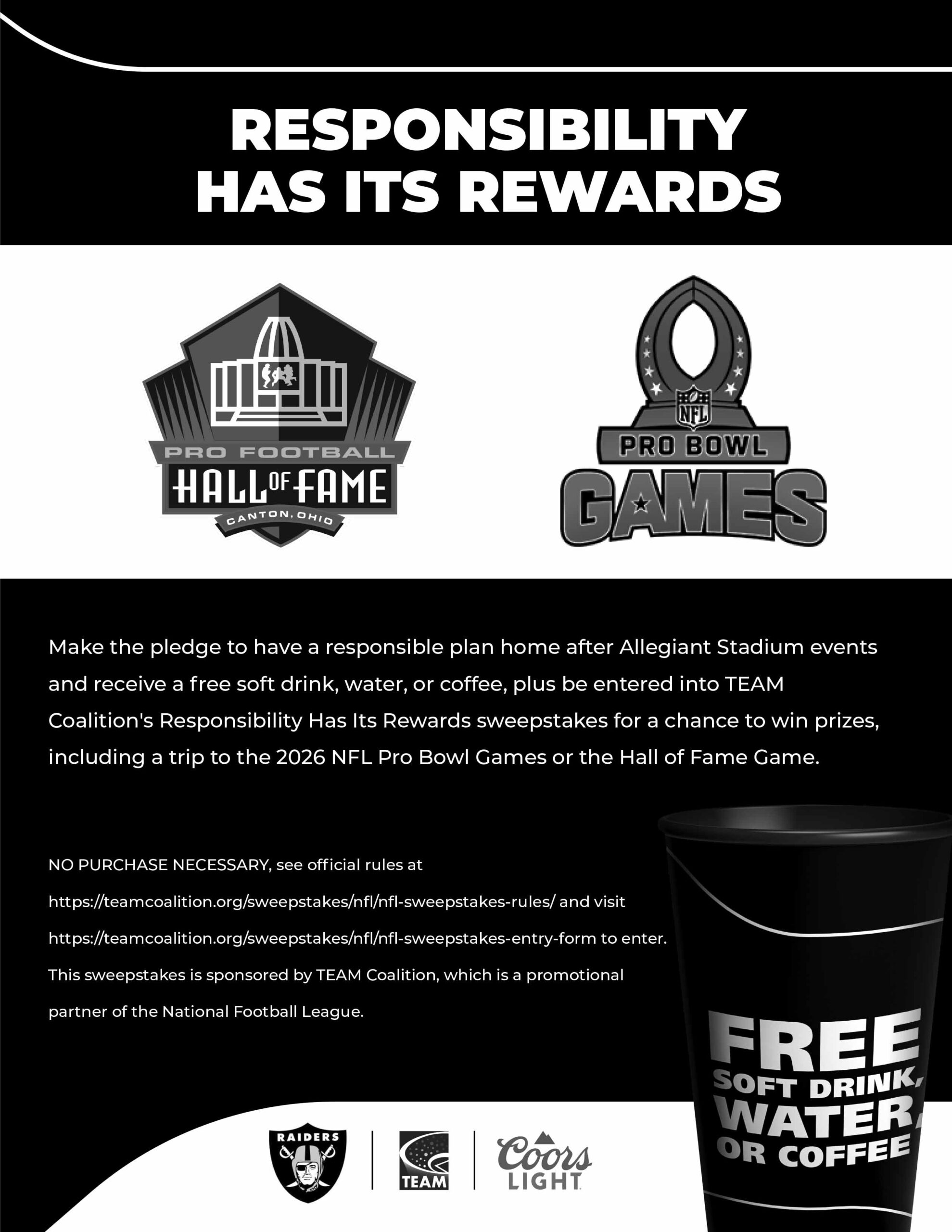 RESPONSIBILITY HAS ITS REWARDS

PRO FOOTBALL
HALL OF FAME
CANTON, OHIO

NFL
PRO BOWL
GAMES

Make the pledge to have a responsible plan home after Allegiant Stadium events and receive a free soft drink, water, or coffee, plus be entered into TEAM Coalition's Responsibility Has Its Rewards sweepstakes for a chance to win prizes, including a trip to the 2026 NFL Pro Bowl Games or the Hall of Fame Game.

NO PURCHASE NECESSARY, see official rules at https://teamcoalition.org/sweepstakes/nfl/nfl-sweepstakes-rules/ and visit https://teamcoalition.org/sweepstakes/nfl/nfl-sweepstakes-entry-form to enter. This sweepstakes is sponsored by TEAM Coalition, which is a promotional partner of the National Football League.

FREE
SOFT DRINK,
WATER,
OR COFFEE

RAIDERS
TEAM
Coors
LIGHT